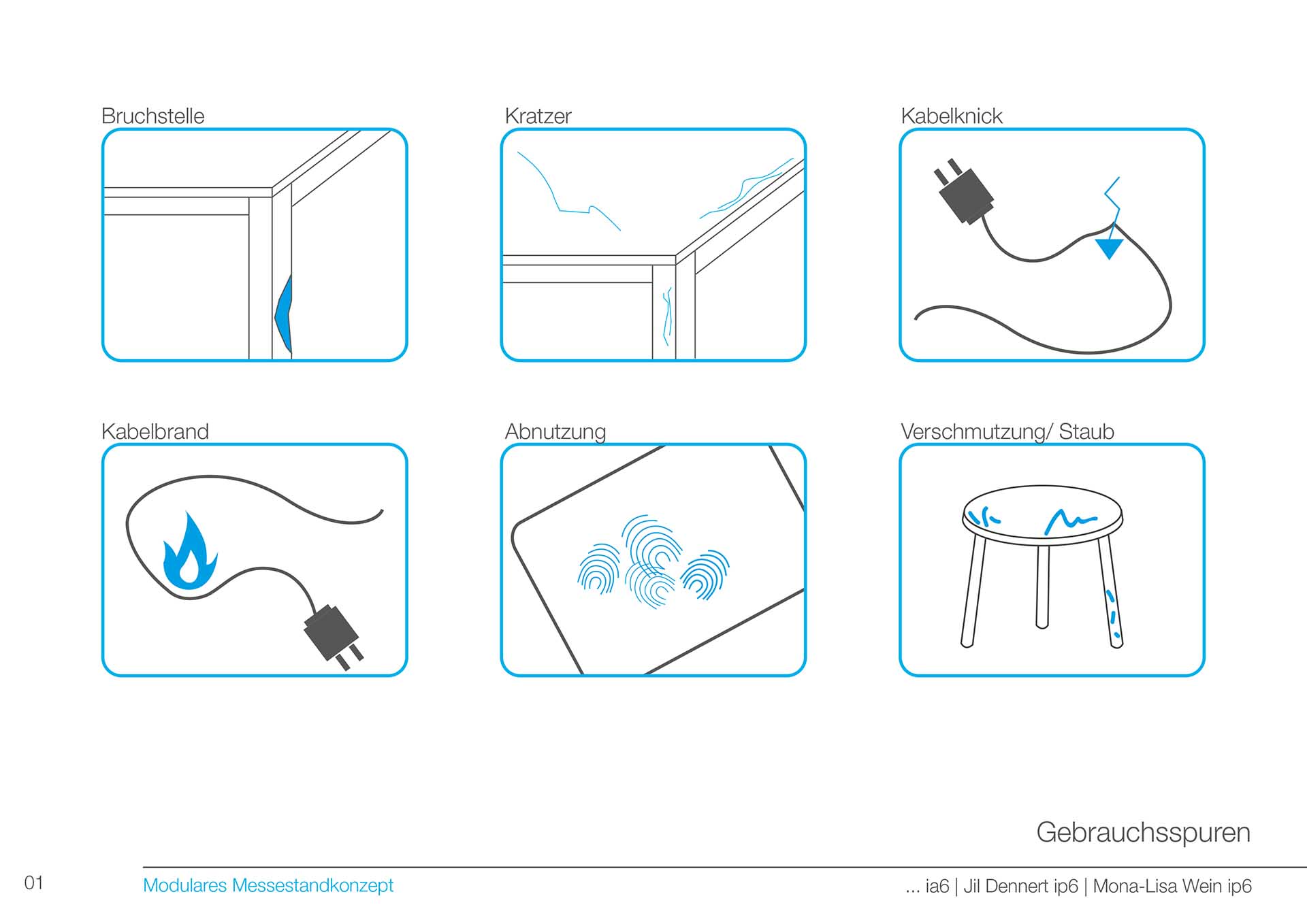 Bruchstelle

Kratzer

Kabelknick

Kabelbrand

Abnutzung

Verschmutzung/ Staub

Gebrauchsspuren

01

Modulares Messestandkonzept

... ia6 | Jil Dennert ip6 | Mona-Lisa Wein ip6